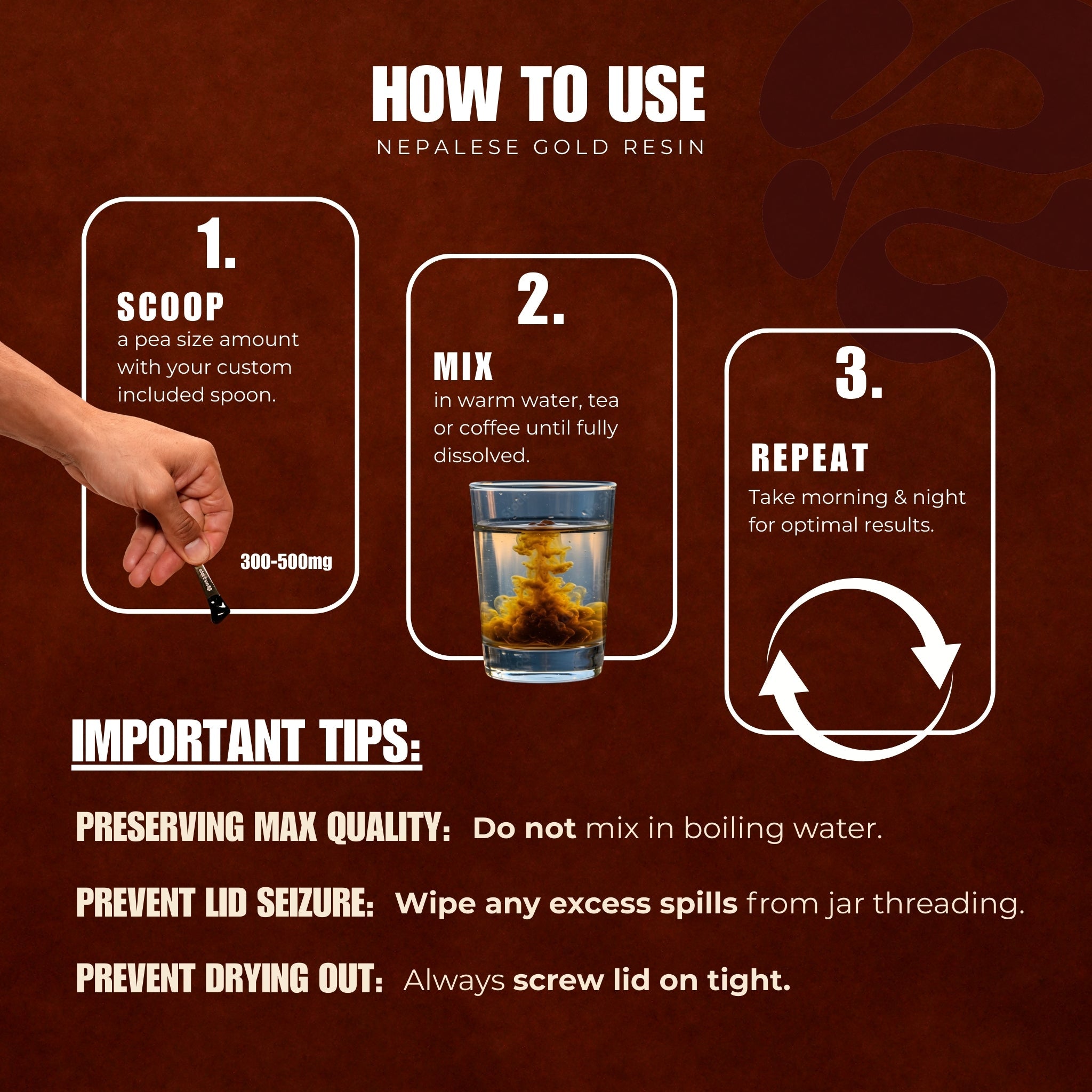 HOW TO USE
NEPALESE GOLD RESIN

1.
SCOOP
a pea size amount with your custom included spoon.

300-500mg

2.
MIX
in warm water, tea or coffee until fully dissolved.

3.
REPEAT
Take morning & night for optimal results.

IMPORTANT TIPS:

PRESERVING MAX QUALITY: Do not mix in boiling water.

PREVENT LID SEIZURE: Wipe any excess spills from jar threading.

PREVENT DRYING OUT: Always screw lid on tight.