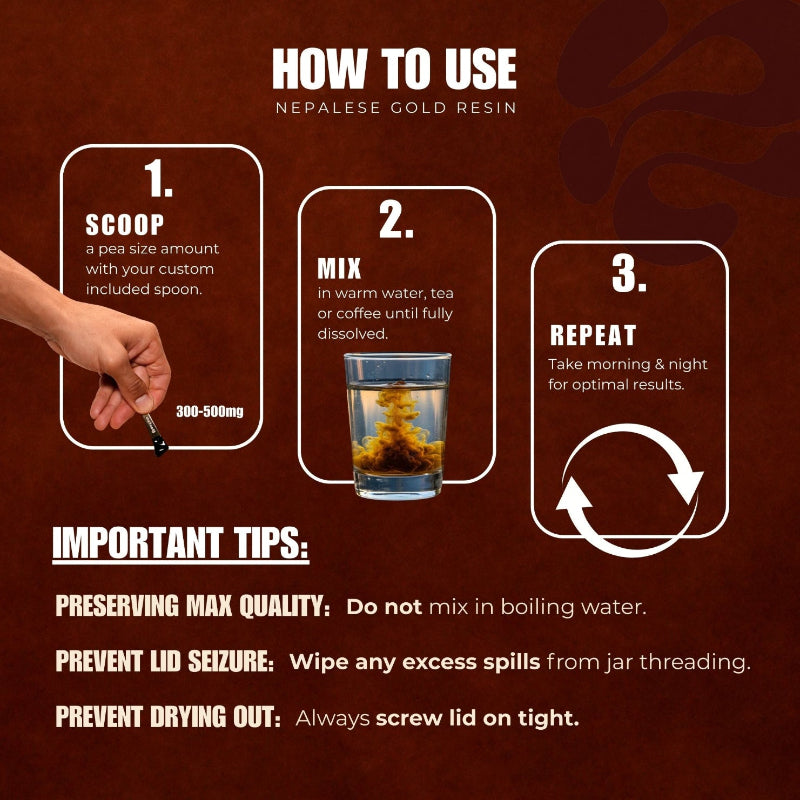 HOW TO USE
NEPALESE GOLD RESIN

1.
SCOOP
a pea size amount with your custom included spoon.
300-500mg

2.
MIX
in warm water, tea or coffee until fully dissolved.

3.
REPEAT
Take morning & night for optimal results.

IMPORTANT TIPS:

PRESERVING MAX QUALITY: Do not mix in boiling water.

PREVENT LID SEIZURE: Wipe any excess spills from jar threading.

PREVENT DRYING OUT: Always screw lid on tight.